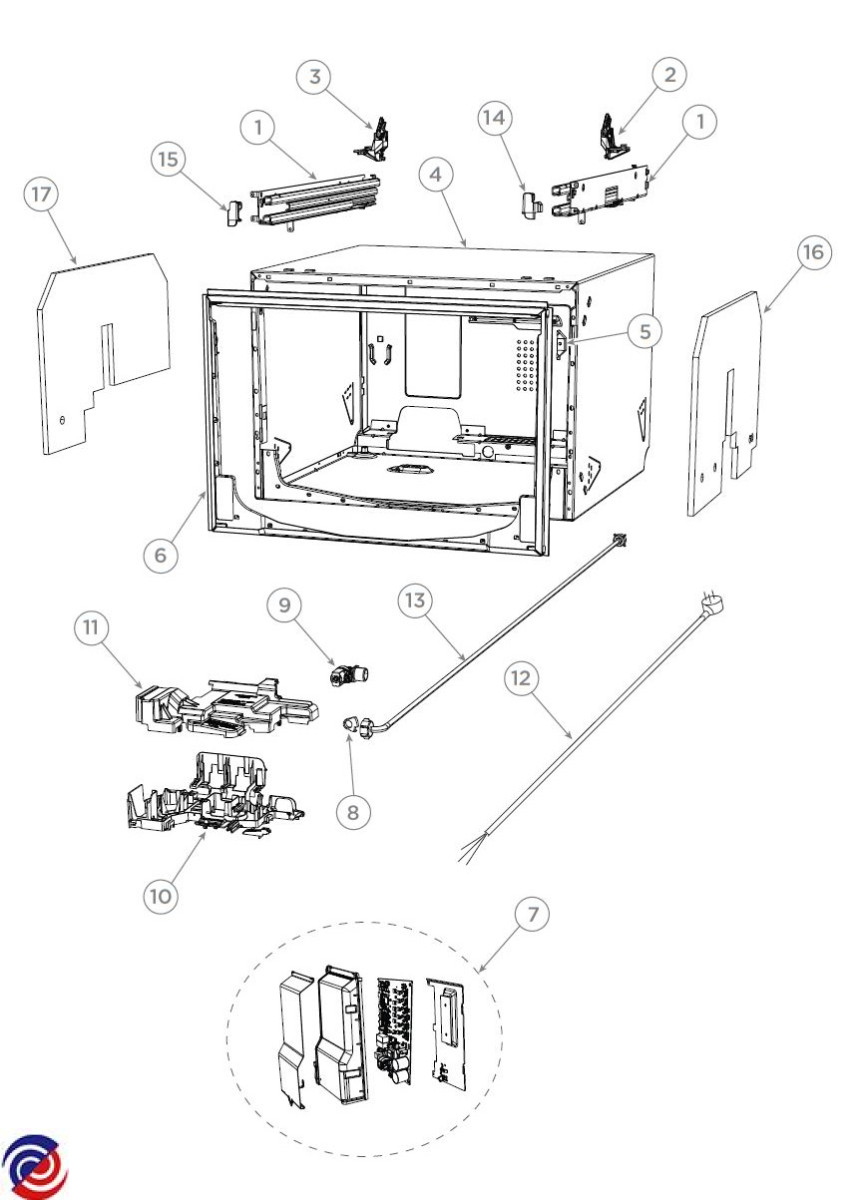 3
2
1
14
1
15
4
17
16
5
6
9
13
11
12
8
10
7